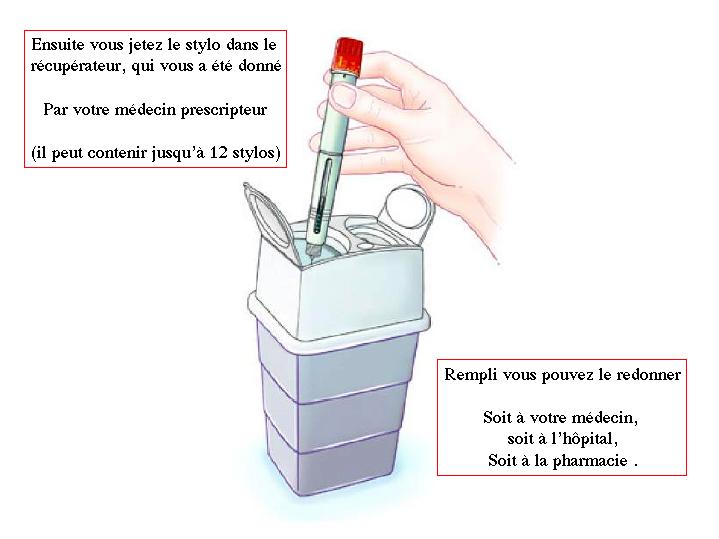 Ensuite vous jetez le stylo dans le récupérateur, qui vous a été donné

Par votre médecin prescripteur

(il peut contenir jusqu'à 12 stylos)

Rempli vous pouvez le redonner

Soit à votre médecin,
soit à l'hôpital,
Soit à la pharmacie .