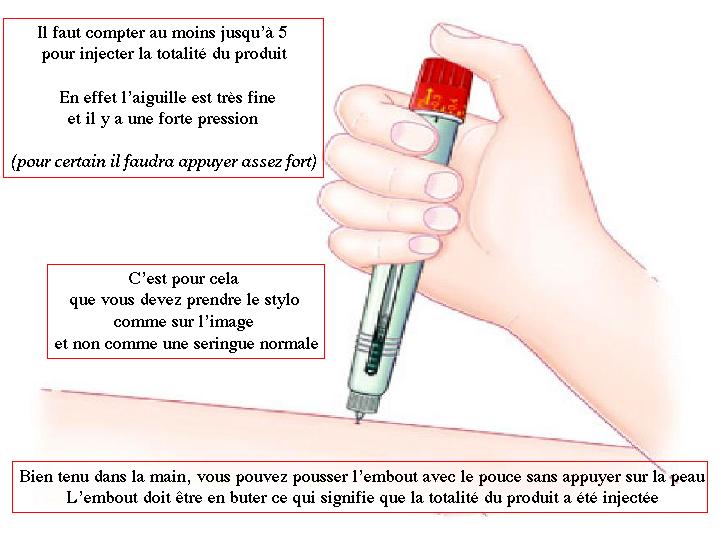 Il faut compter au moins jusqu'à 5
pour injecter la totalité du produit

En effet l'aiguille est très fine
et il y a une forte pression

(pour certain il faudra appuyer assez fort)

C'est pour cela
que vous devez prendre le stylo
comme sur l'image
et non comme une seringue normale

Bien tenu dans la main, vous pouvez pousser l'embout avec le pouce sans appuyer sur la peau
L'embout doit être en buter ce qui signifie que la totalité du produit a été injectée