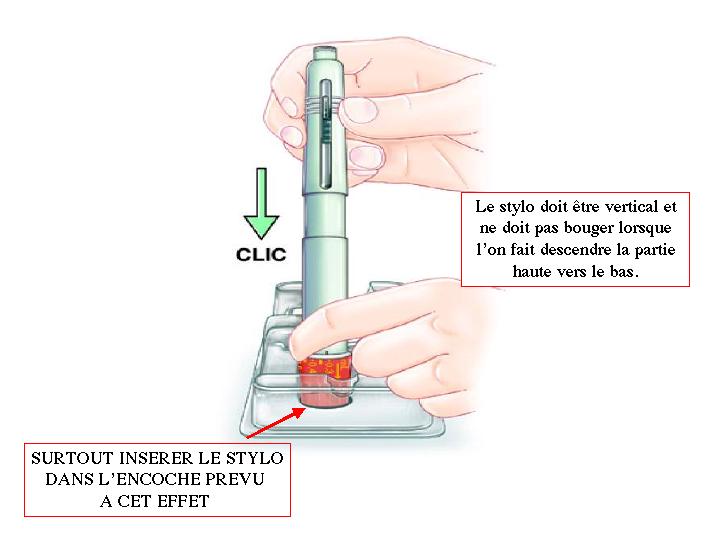 CLIC

Le stylo doit être vertical et ne doit pas bouger lorsque l'on fait descendre la partie haute vers le bas.

SURTOUT INSERER LE STYLO DANS L'ENCOCHE PREVU A CET EFFET